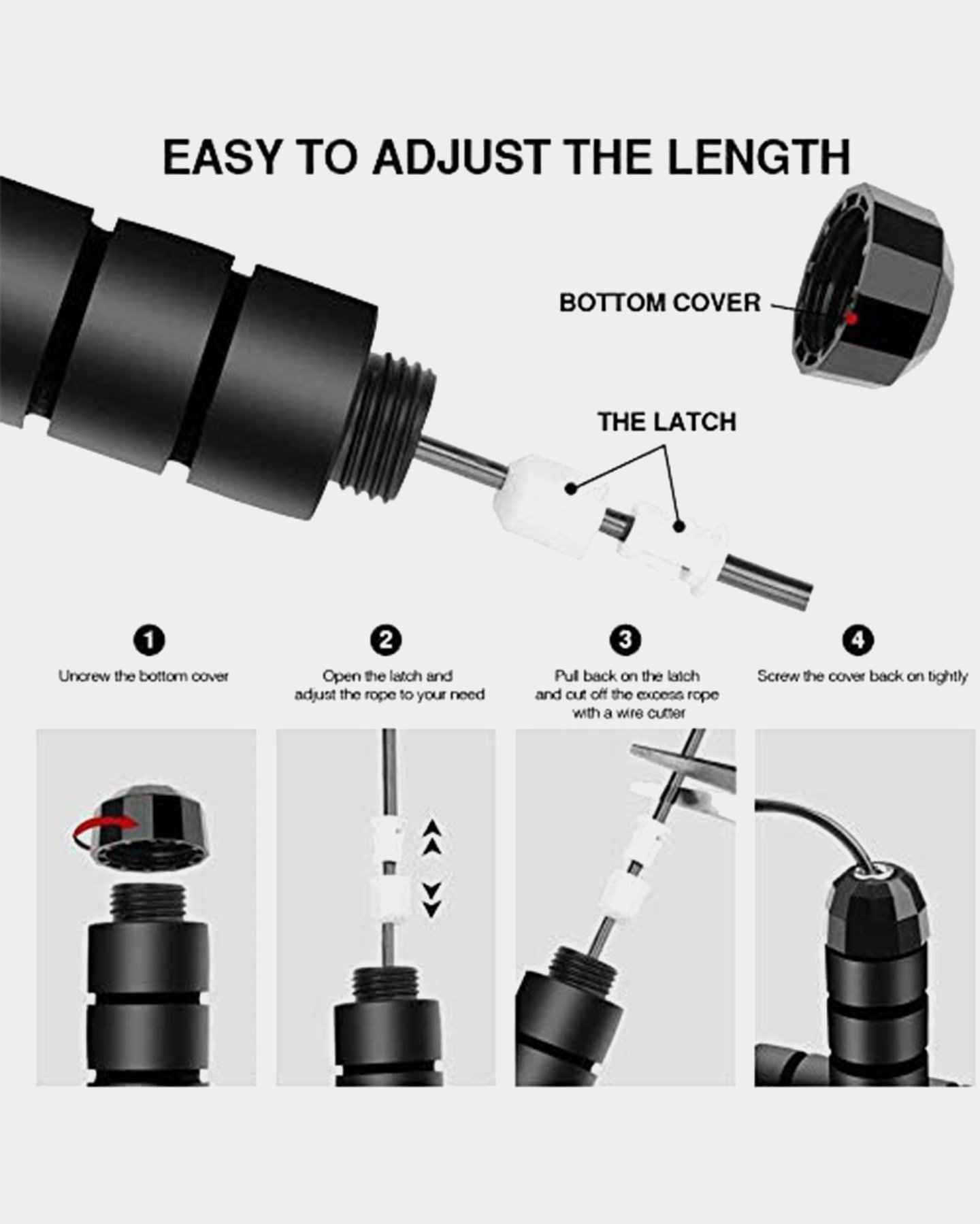 EASY TO ADJUST THE LENGTH

BOTTOM COVER

THE LATCH

1
Uncrew the bottom cover

2
Open the latch and adjust the rope to your need

3
Pull back on the latch and cut off the excess rope with a wire cutter

4
Screw the cover back on tightly